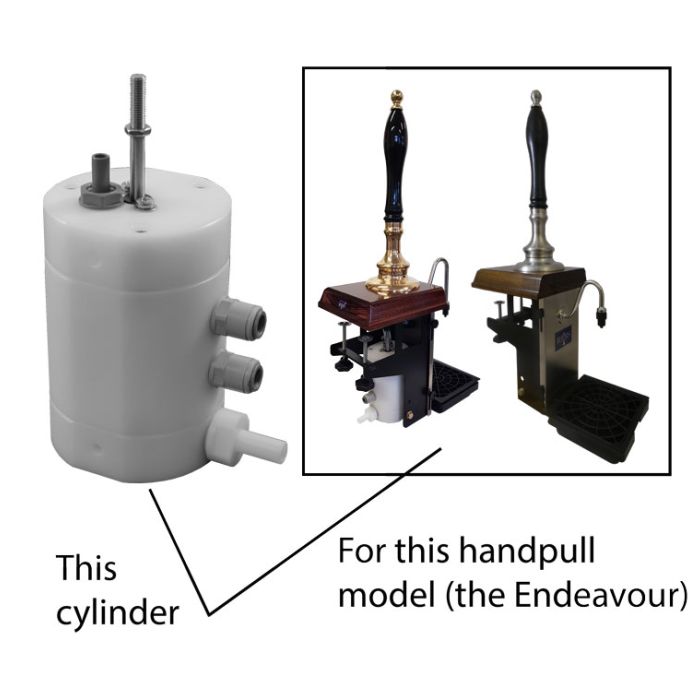 This cylinder

For this handpull model (the Endeavour)